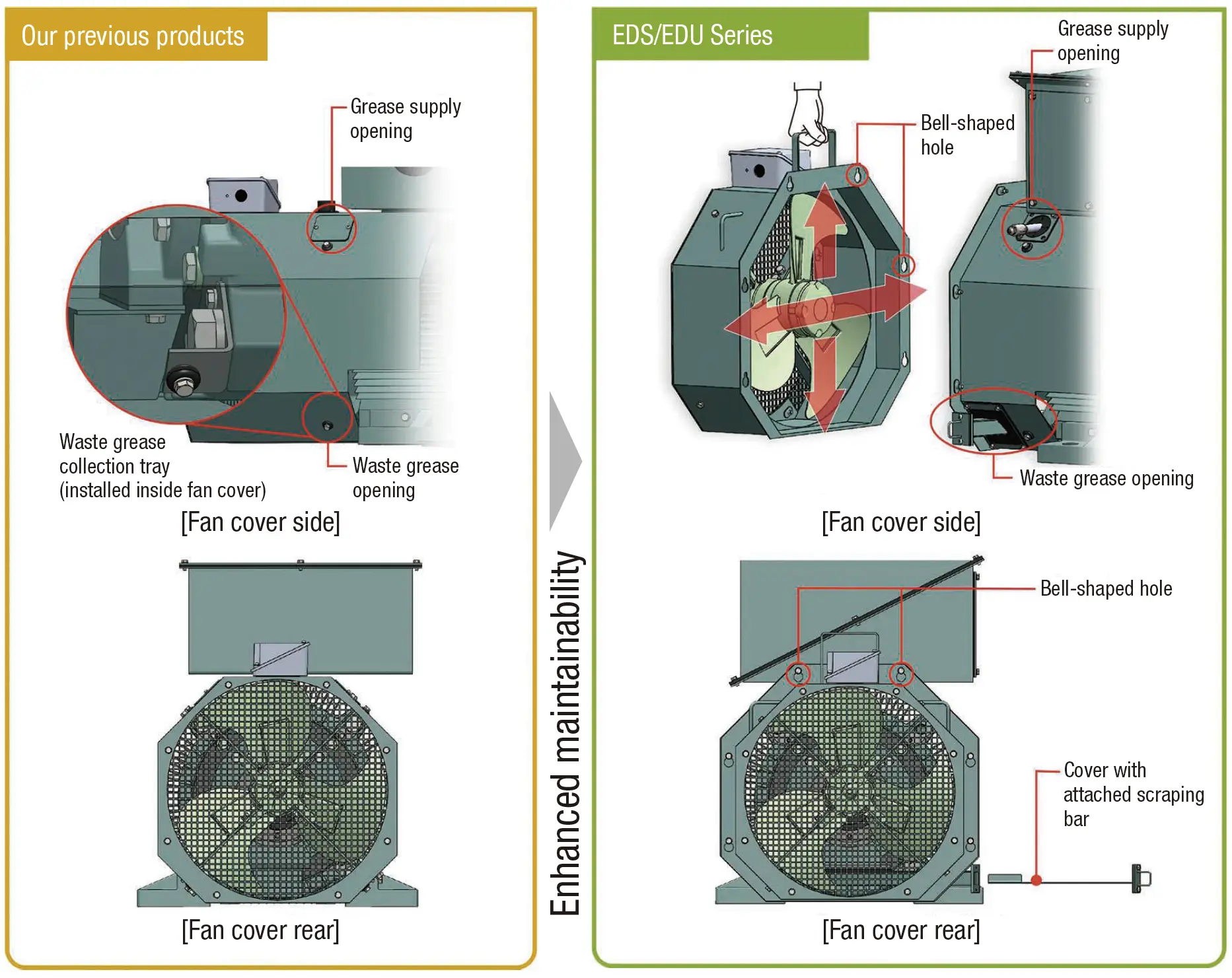 Our previous products

Grease supply opening

Waste grease collection tray (installed inside fan cover)

Waste grease opening

[Fan cover side]

[Fan cover rear]

Enhanced maintainability

EDS/EDU Series

Grease supply opening

Bell-shaped hole

Waste grease opening

[Fan cover side]

Bell-shaped hole

Cover with attached scraping bar

[Fan cover rear]